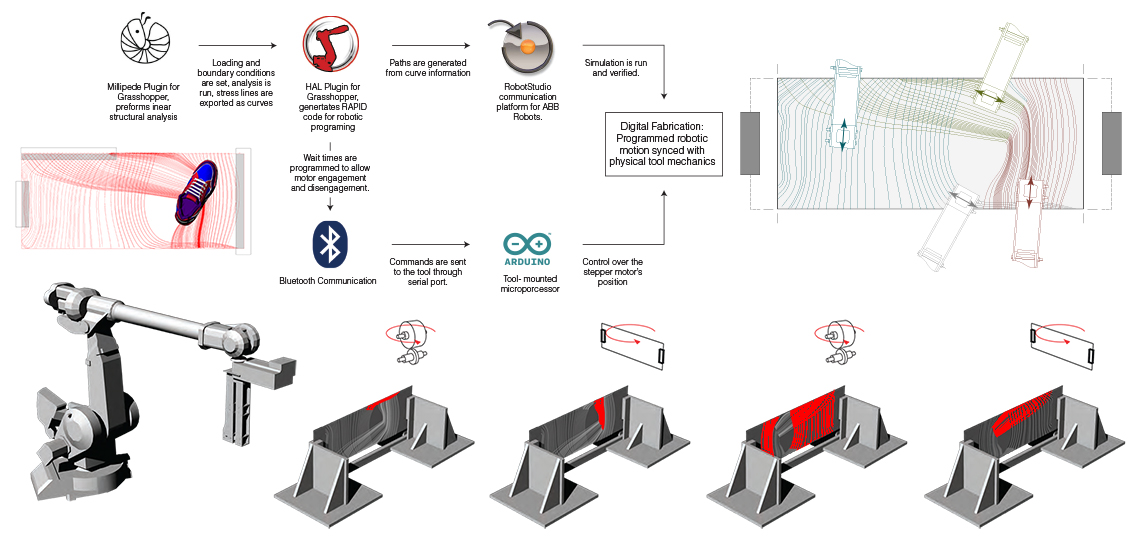 Millipede Plugin for Grasshopper, preforms inear structural analysis

Loading and boundary conditions are set, analysis is run, stress lines are exported as curves

HAL Plugin for Grasshopper, genertates RAPID code for robotic programing

Paths are generated from curve information

RobotStudio communication platform for ABB Robots.

Simulation is run and verified.

Digital Fabrication: Programmed robotic motion synced with physical tool mechanics

Wait times are programmed to allow motor engagement and disengagement.

Bluetooth Communication

Commands are sent to the tool through serial port.

ARDUINO

Tool- mounted microporcessor

Control over the stepper motor's position